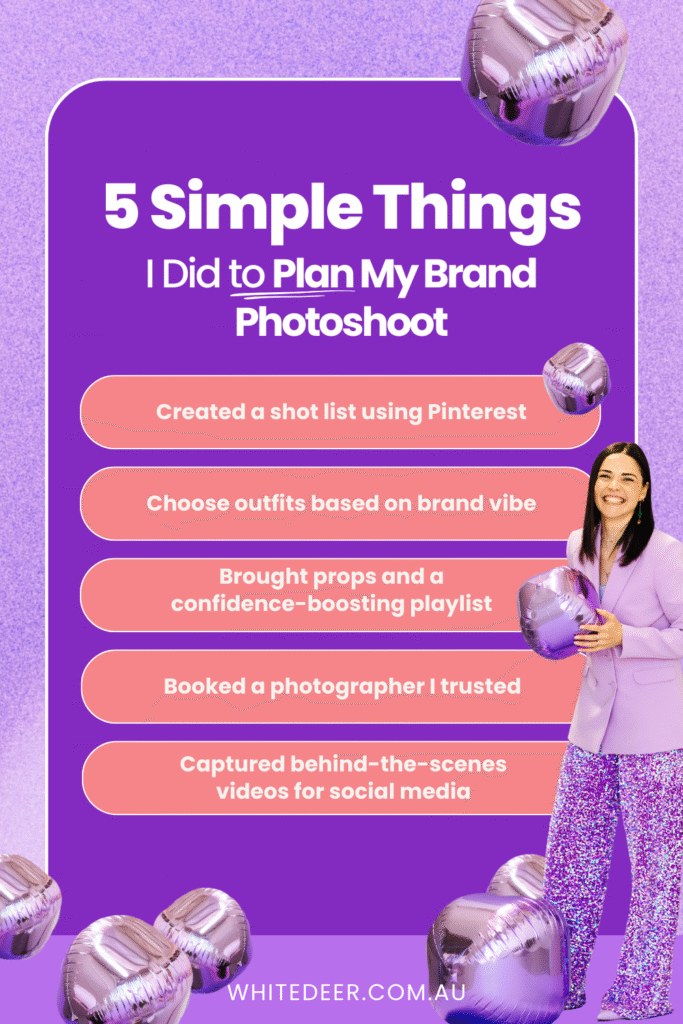 5 Simple Things
I Did to Plan My Brand Photoshoot

Created a shot list using Pinterest

Choose outfits based on brand vibe

Brought props and a confidence-boosting playlist

Booked a photographer I trusted

Captured behind-the-scenes videos for social media

WHITEDEER.COM.AU