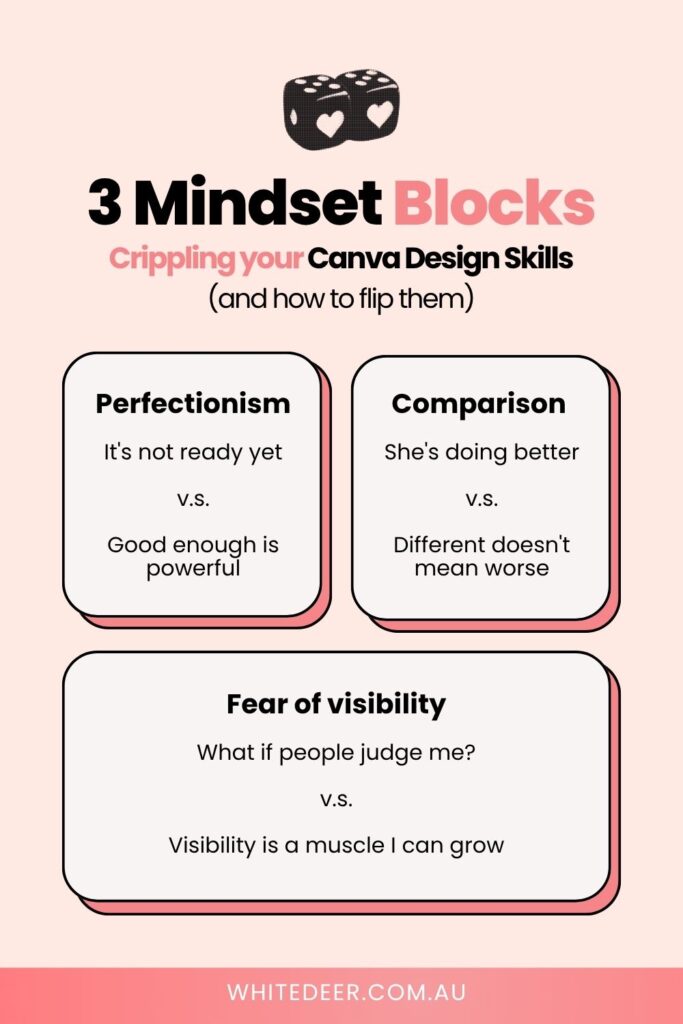 3 Mindset Blocks
Crippling your Canva Design Skills
(and how to flip them)

Perfectionism
It's not ready yet
v.s.
Good enough is powerful

Comparison
She's doing better
v.s.
Different doesn't mean worse

Fear of visibility
What if people judge me?
v.s.
Visibility is a muscle I can grow

WHITEDEER.COM.AU